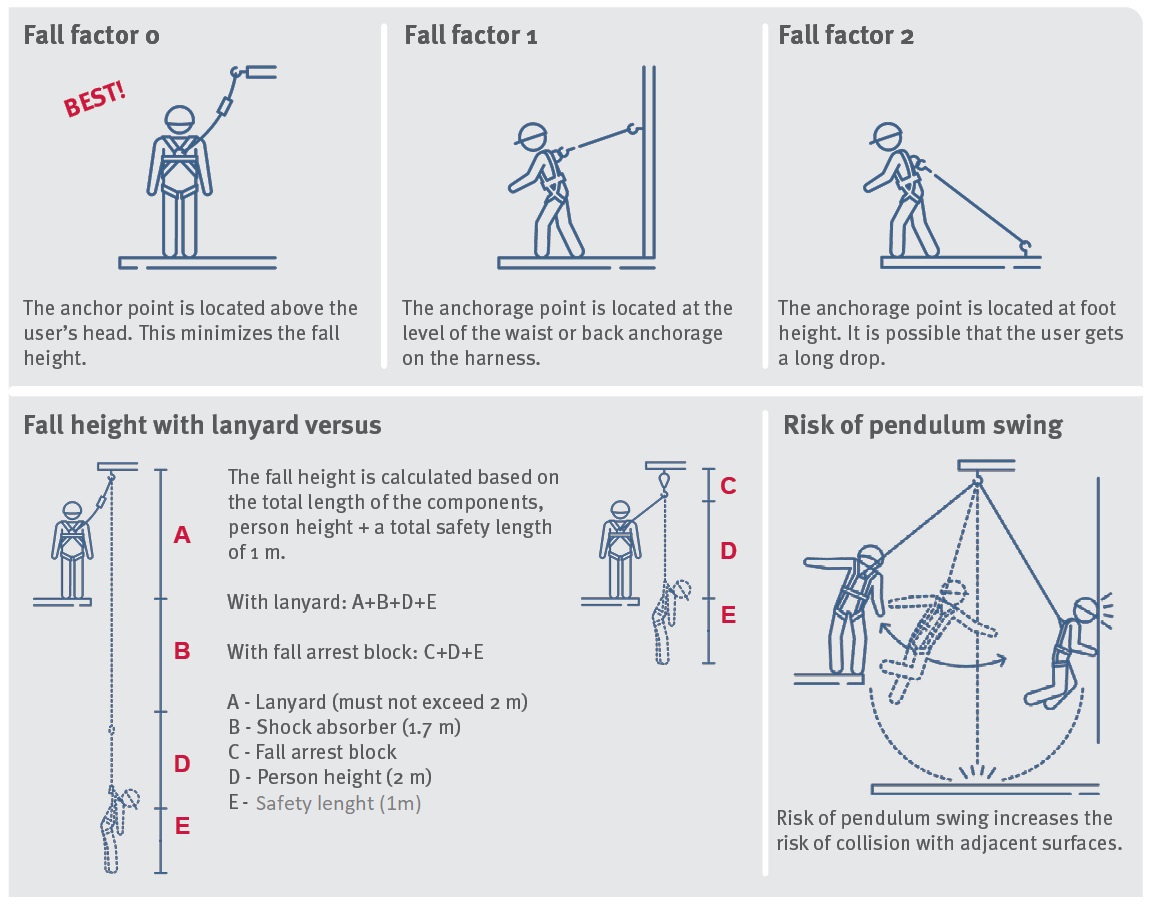 Fall factor 0

BEST!

The anchor point is located above the user's head. This minimizes the fall height.

Fall factor 1

The anchorage point is located at the level of the waist or back anchorage on the harness.

Fall factor 2

The anchorage point is located at foot height. It is possible that the user gets a long drop.

Fall height with lanyard versus

A

B

D

E

The fall height is calculated based on the total length of the components, person height + a total safety length of 1 m.

With lanyard: A+B+D+E

With fall arrest block: C+D+E

A - Lanyard (must not exceed 2 m)
B - Shock absorber (1.7 m)
C - Fall arrest block
D - Person height (2 m)
E - Safety lenght (1m)

C

D

E

Risk of pendulum swing

Risk of pendulum swing increases the risk of collision with adjacent surfaces.